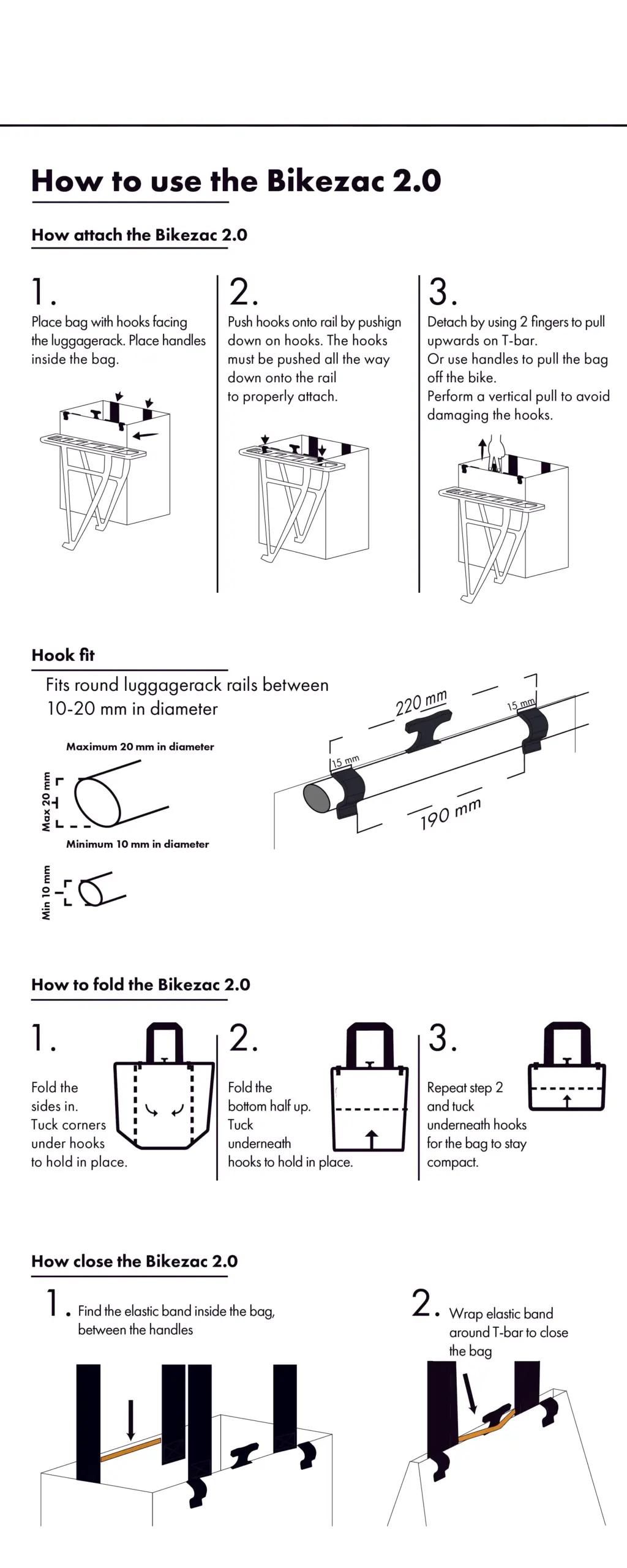 How to use the Bikezac 2.0

How attach the Bikezac 2.0

1.
Place bag with hooks facing the luggagerack. Place handles inside the bag.

2.
Push hooks onto rail by pushign down on hooks. The hooks must be pushed all the way down onto the rail to properly attach.

3.
Detach by using 2 fingers to pull upwards on T-bar.
Or use handles to pull the bag off the bike.
Perform a vertical pull to avoid damaging the hooks.

Hook fit

Fits round luggagerack rails between 10-20 mm in diameter

Maximum 20 mm in diameter

Max 20 mm

Minimum 10 mm in diameter

Min 10 mm

220 mm

15 mm

15 mm

190 mm

How to fold the Bikezac 2.0

1.
Fold the sides in. Tuck corners under hooks to hold in place.

2.
Fold the bottom half up. Tuck underneath hooks to hold in place.

3.
Repeat step 2 and tuck underneath hooks for the bag to stay compact.

How close the Bikezac 2.0

1. Find the elastic band inside the bag, between the handles

2. Wrap elastic band around T-bar to close the bag